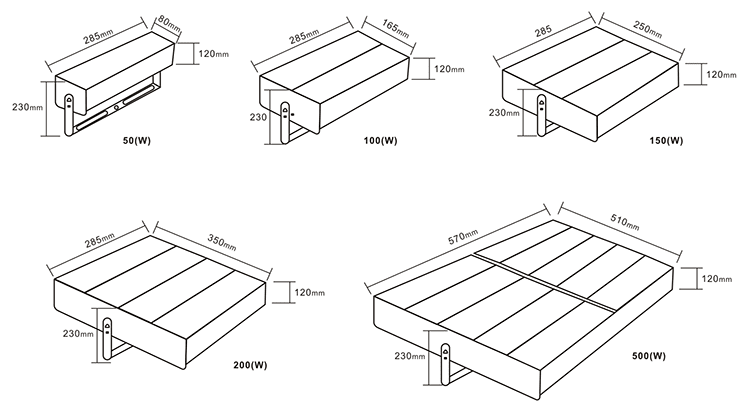 285mm
80mm
120mm
230mm
50(W)

285mm
165mm
120mm
230
100(W)

285
250mm
120mm
230mm
150(W)

285mm
350mm
120mm
230mm
200(W)

570mm
510mm
120mm
230mm
500(W)